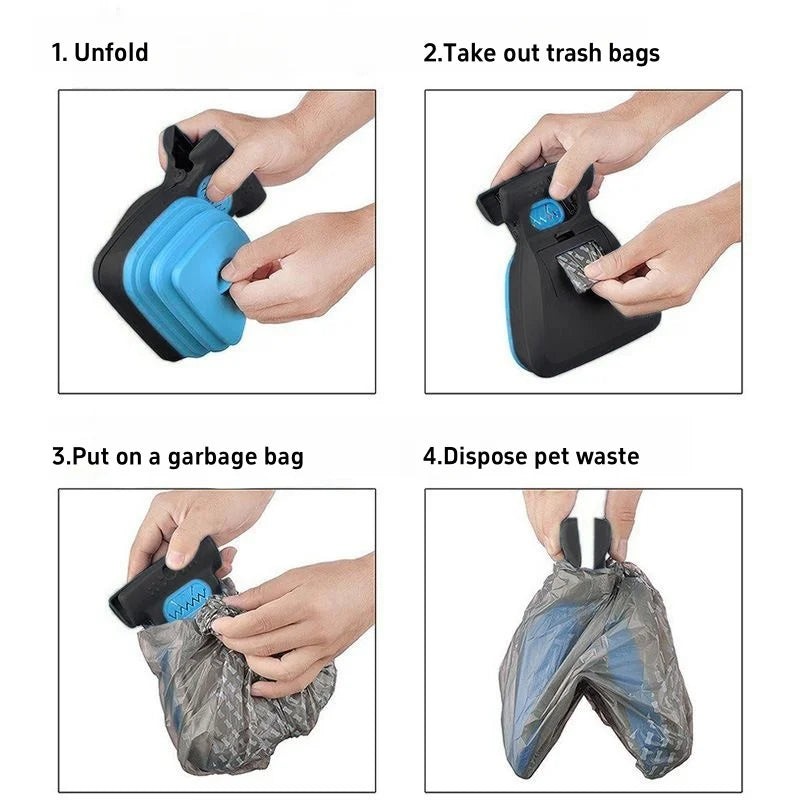 1. Unfold

2.Take out trash bags

3.Put on a garbage bag

4.Dispose pet waste