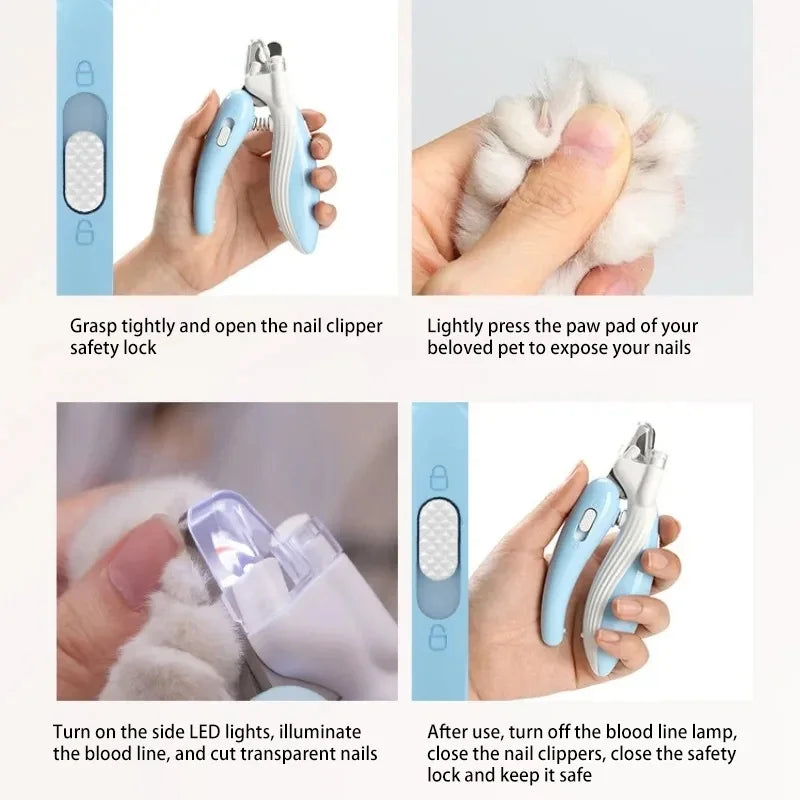 Grasp tightly and open the nail clipper safety lock

Lightly press the paw pad of your beloved pet to expose your nails

Turn on the side LED lights, illuminate the blood line, and cut transparent nails

After use, turn off the blood line lamp, close the nail clippers, close the safety lock and keep it safe