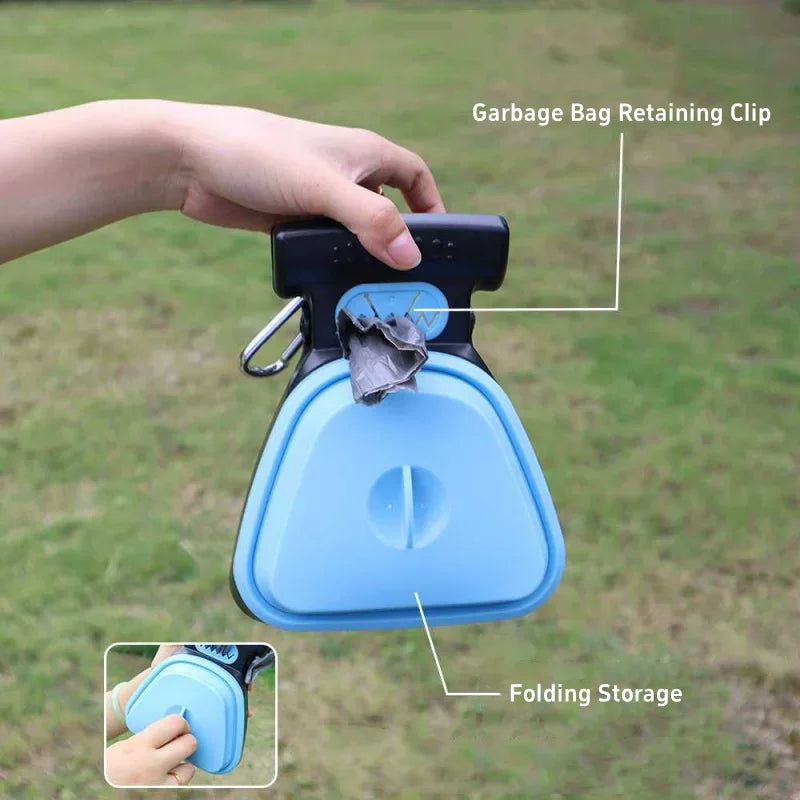 Garbage Bag Retaining Clip

Folding Storage